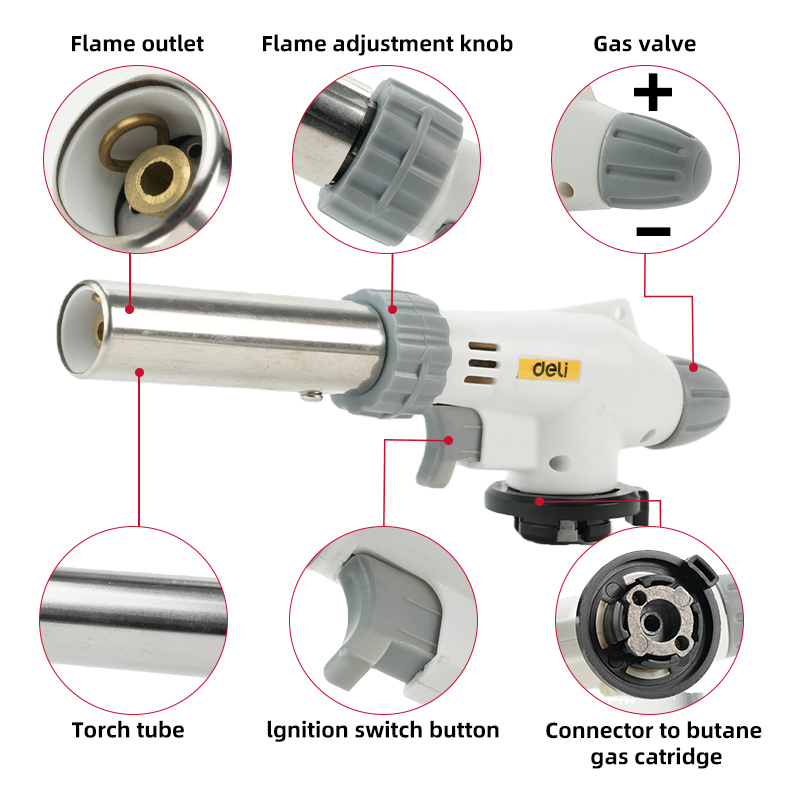 Flame outlet

Flame adjustment knob

Gas valve

+

−

deli

Torch tube

lgnition switch button

Connector to butane gas catridge